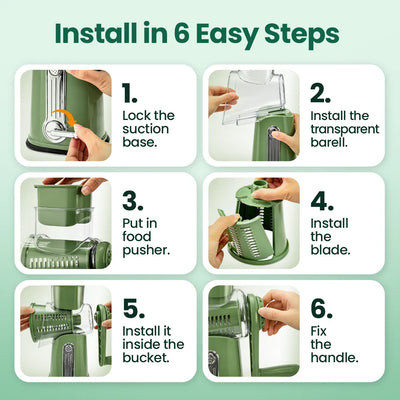 Install in 6 Easy Steps

1.
Lock the suction base.

2.
Install the transparent barell.

3.
Put in food pusher.

4.
Install the blade.

5.
Install it inside the bucket.

6.
Fix the handle.